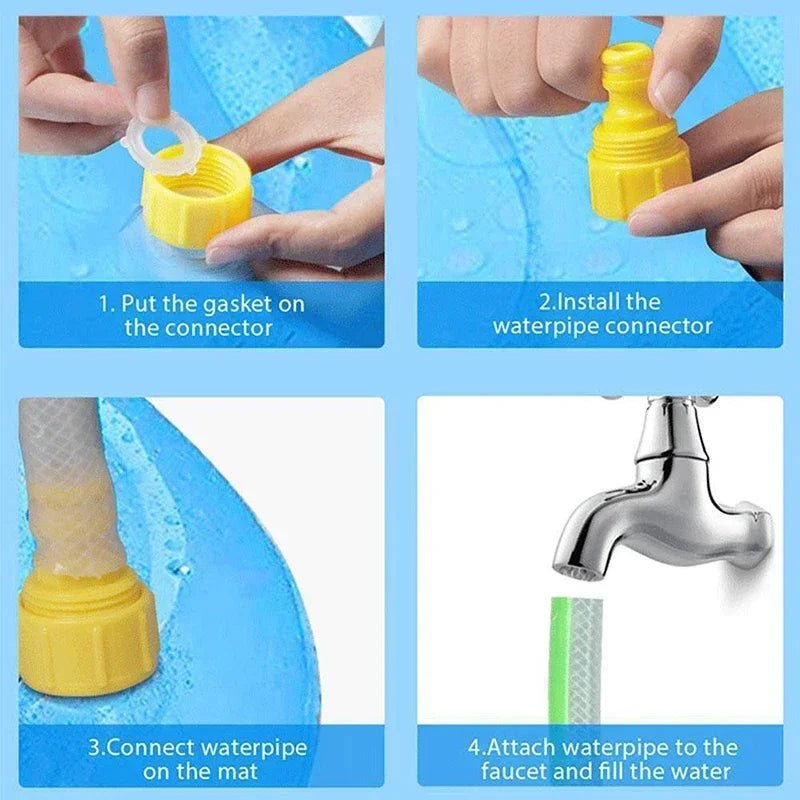 1. Put the gasket on the connector

2.Install the waterpipe connector

3.Connect waterpipe on the mat

4.Attach waterpipe to the faucet and fill the water