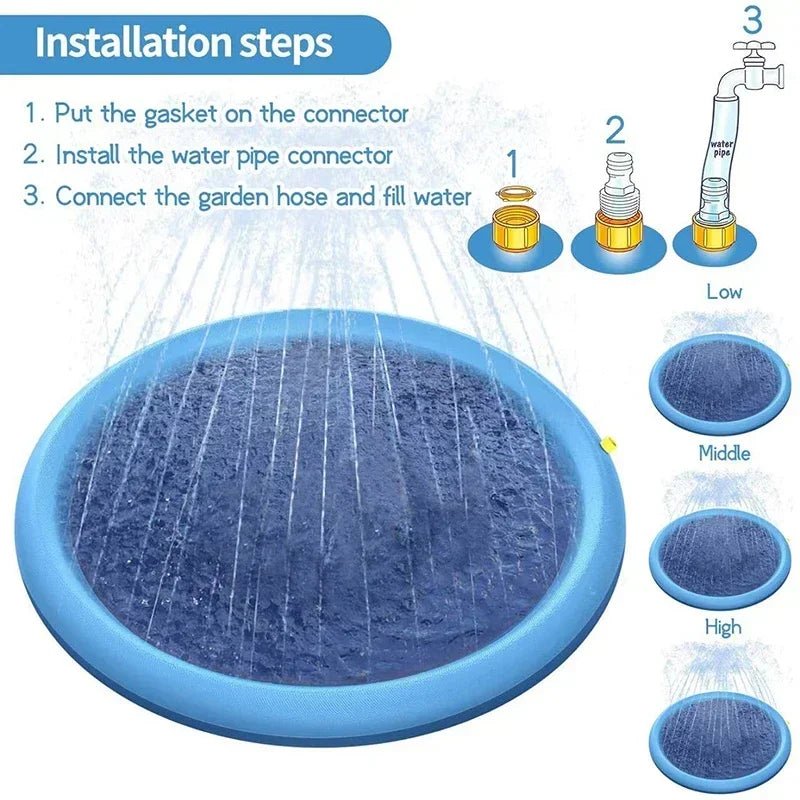 Installation steps

1. Put the gasket on the connector
2. Install the water pipe connector
3. Connect the garden hose and fill water

1
2
3
water pipe

Low
Middle
High